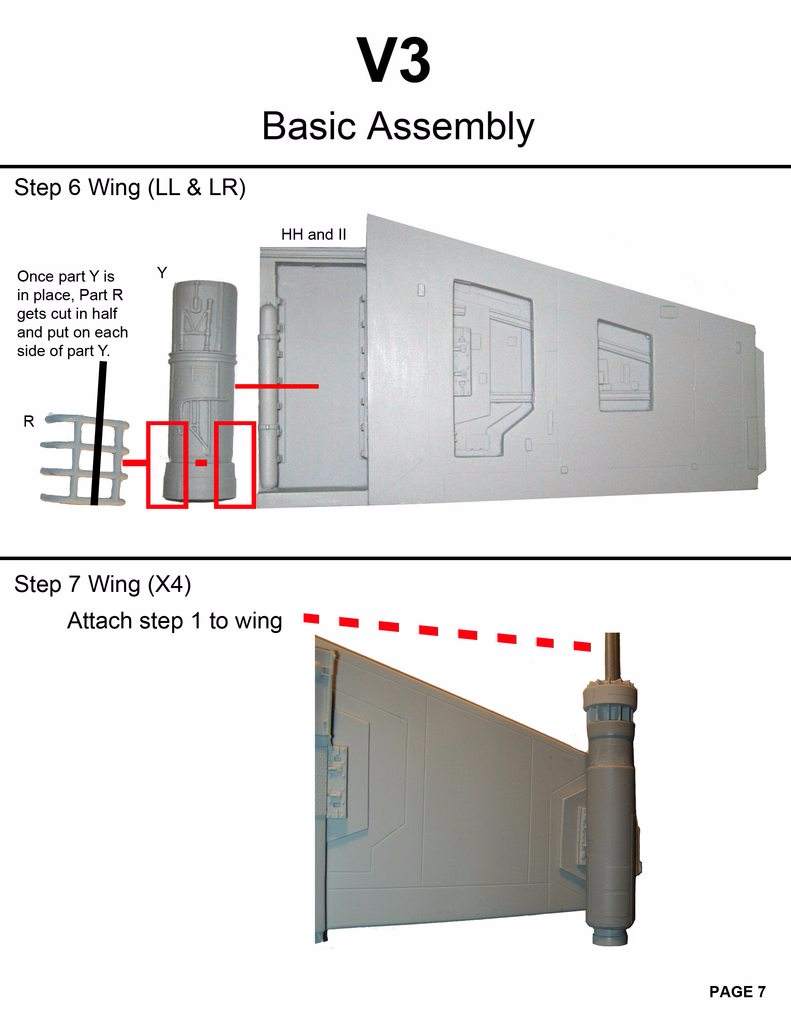 V3

Basic Assembly

Step 6 Wing (LL & LR)

HH and II

Once part Y is in place, Part R gets cut in half and put on each side of part Y.

Y

R

Step 7 Wing (X4)

Attach step 1 to wing

PAGE 7