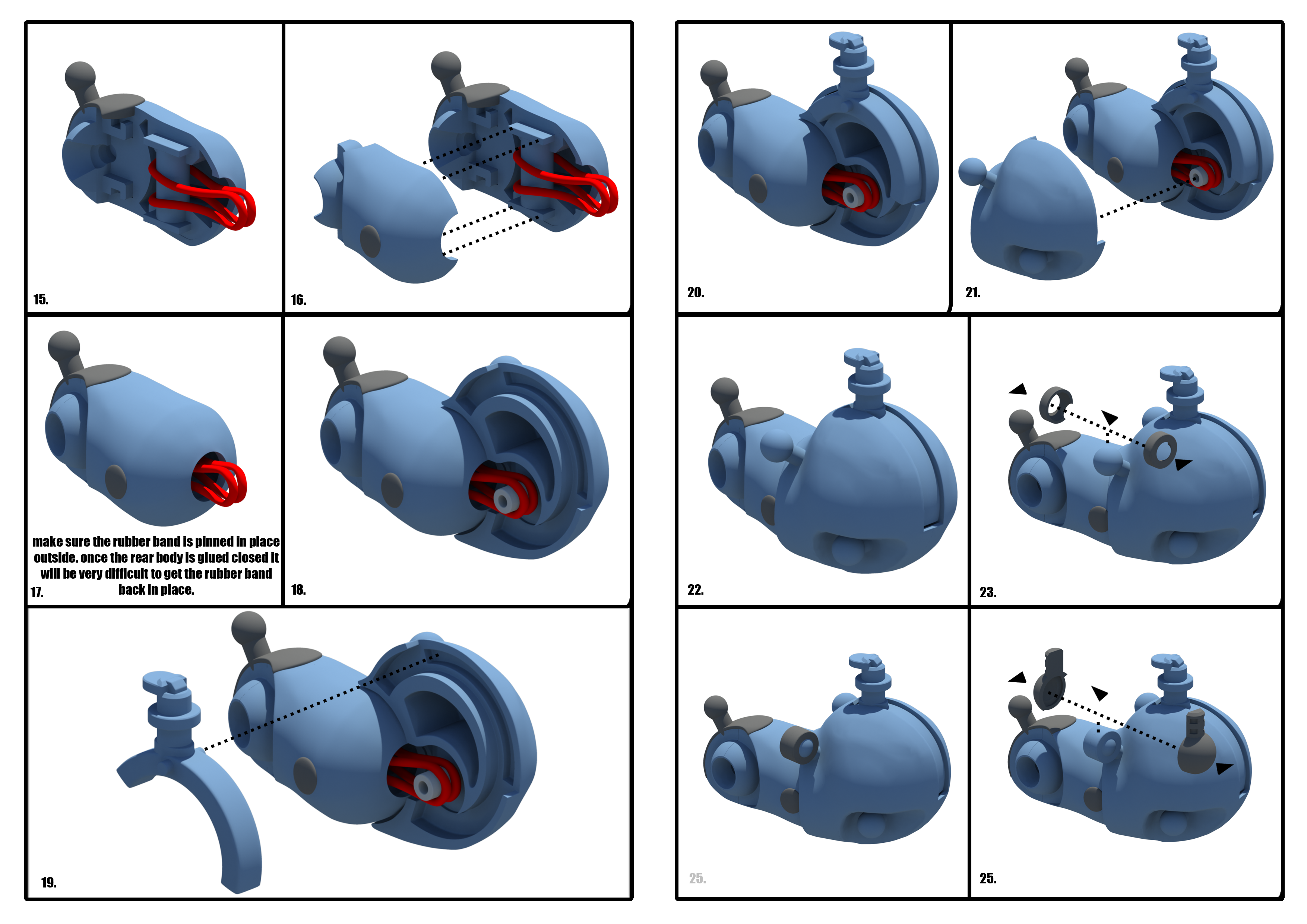 15.

16.

make sure the rubber band is pinned in place outside. once the rear body is glued closed it will be very difficult to get the rubber band back in place.

17.

18.

19.

20.

21.

22.

23.

25.

25.