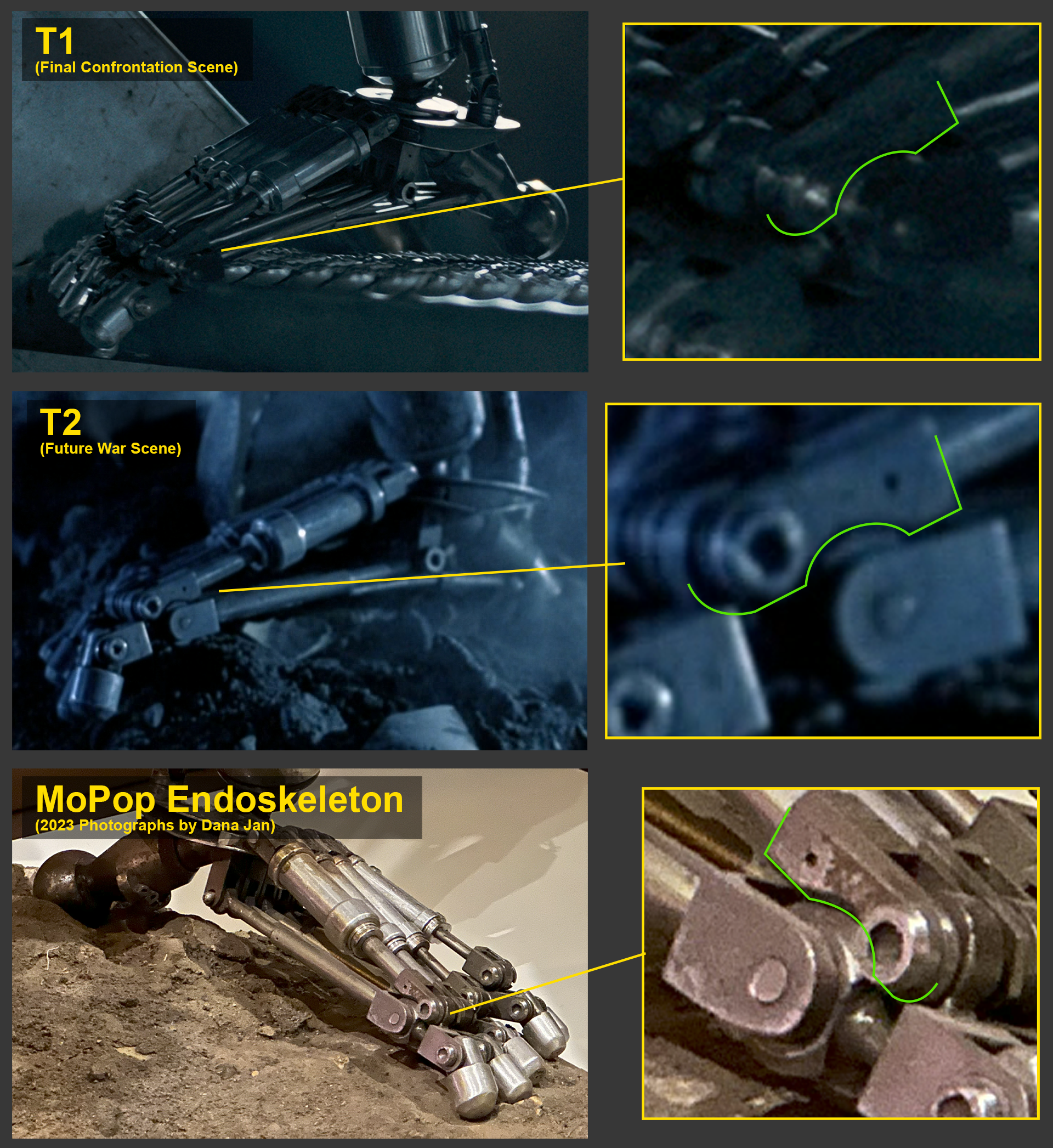 T1
(Final Confrontation Scene)

T2
(Future War Scene)

MoPop Endoskeleton
(2023 Photographs by Dana Jan)