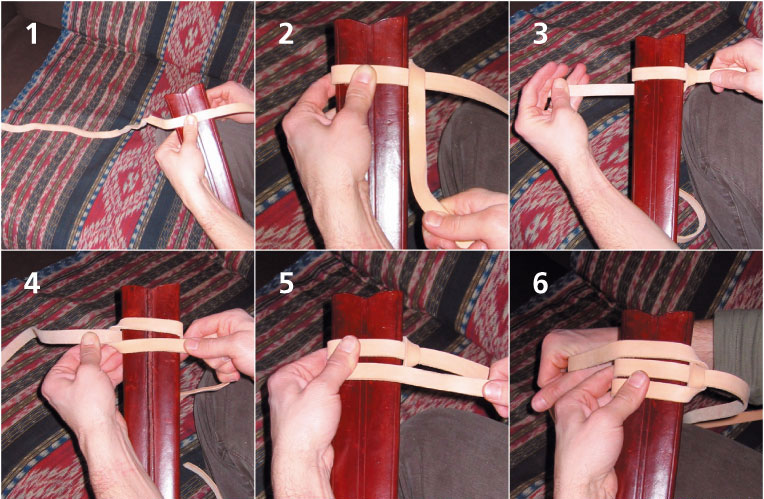 1

2

3

4

5

6