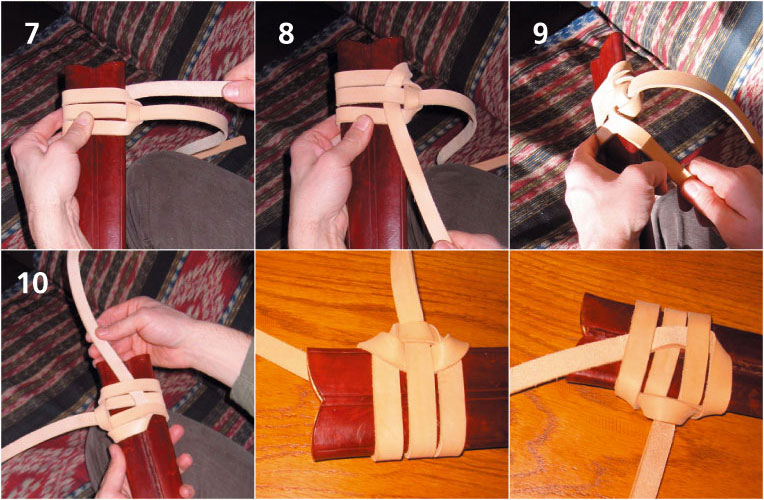 7

8

9

10