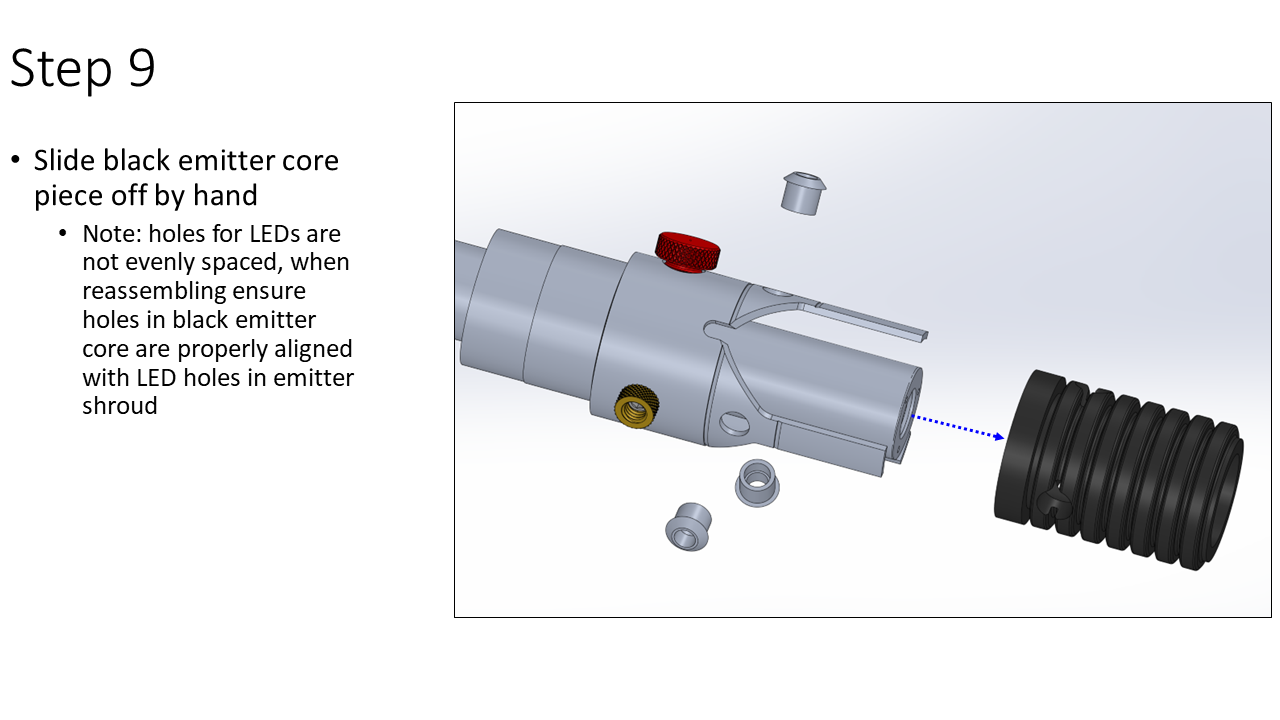 Step 9

• Slide black emitter core piece off by hand

• Note: holes for LEDs are not evenly spaced, when reassembling ensure holes in black emitter core are properly aligned with LED holes in emitter shroud