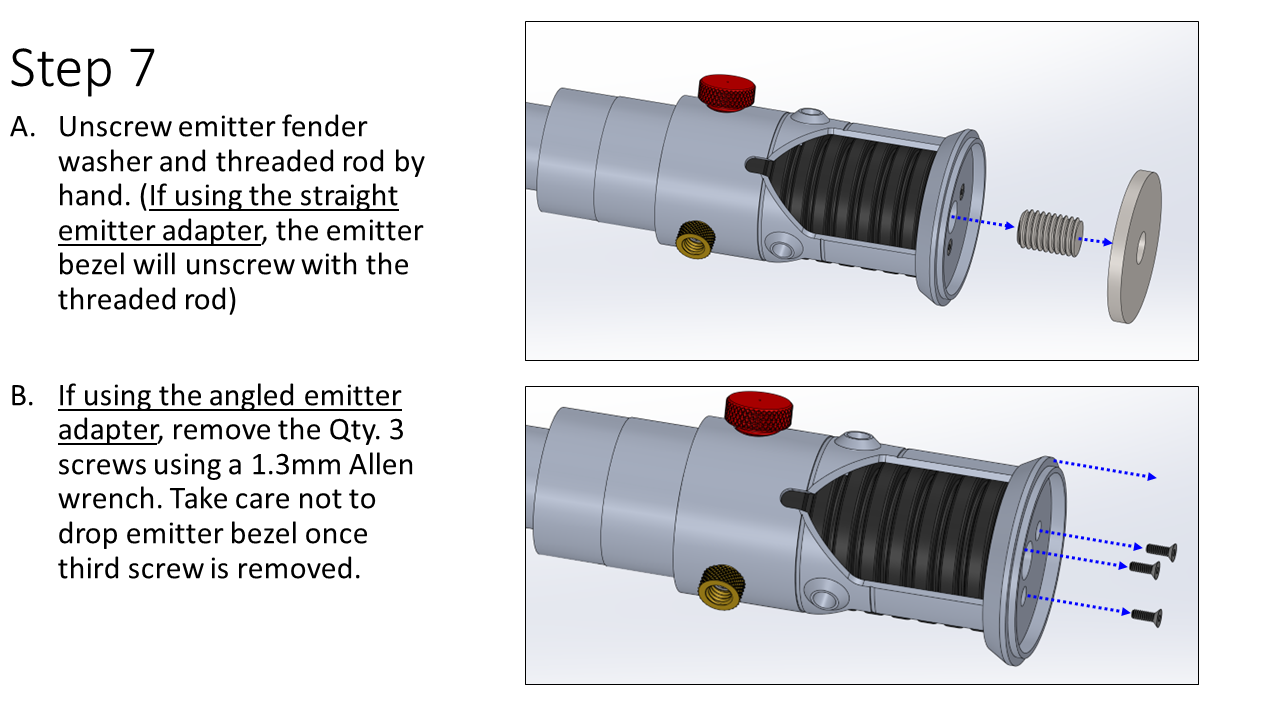 Step 7

A. Unscrew emitter fender washer and threaded rod by hand. (If using the straight emitter adapter, the emitter bezel will unscrew with the threaded rod)

B. If using the angled emitter adapter, remove the Qty. 3 screws using a 1.3mm Allen wrench. Take care not to drop emitter bezel once third screw is removed.