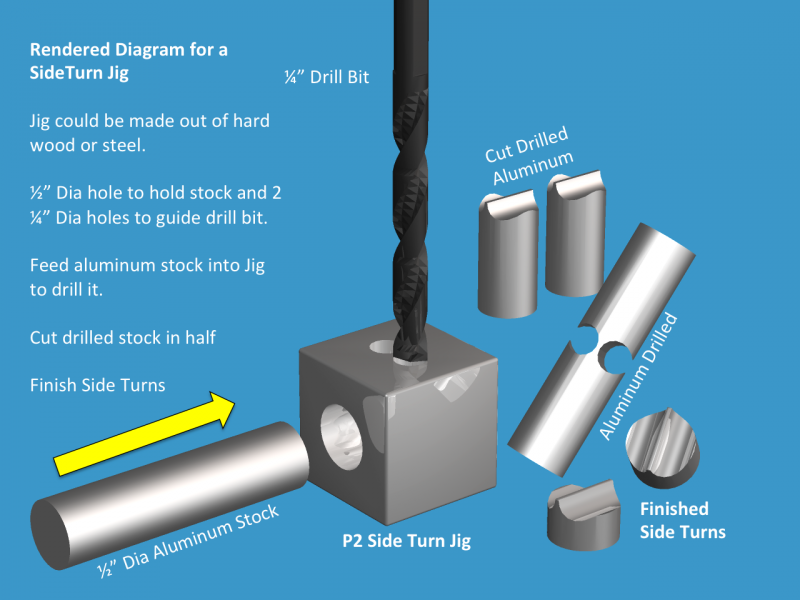 Rendered Diagram for a SideTurn Jig

Jig could be made out of hard wood or steel.

½” Dia hole to hold stock and 2 ¼” Dia holes to guide drill bit.

Feed aluminum stock into Jig to drill it.

Cut drilled stock in half

Finish Side Turns

¼” Drill Bit

Cut Drilled Aluminum

Aluminum Drilled

½” Dia Aluminum Stock

P2 Side Turn Jig

Finished Side Turns