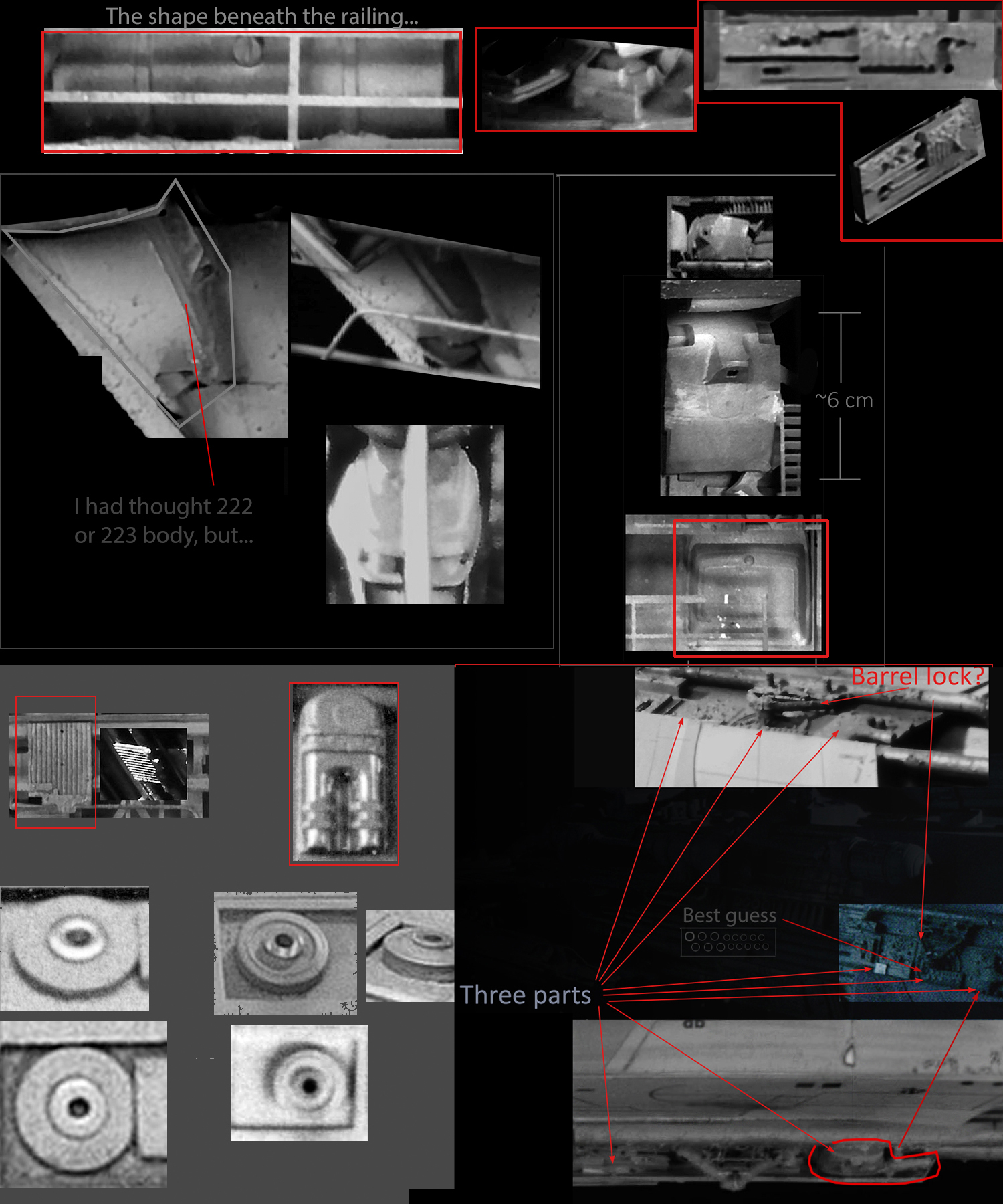 The shape beneath the railing...

I had thought 222 or 223 body, but...

~6 cm

Barrel lock?

Best guess

Three parts