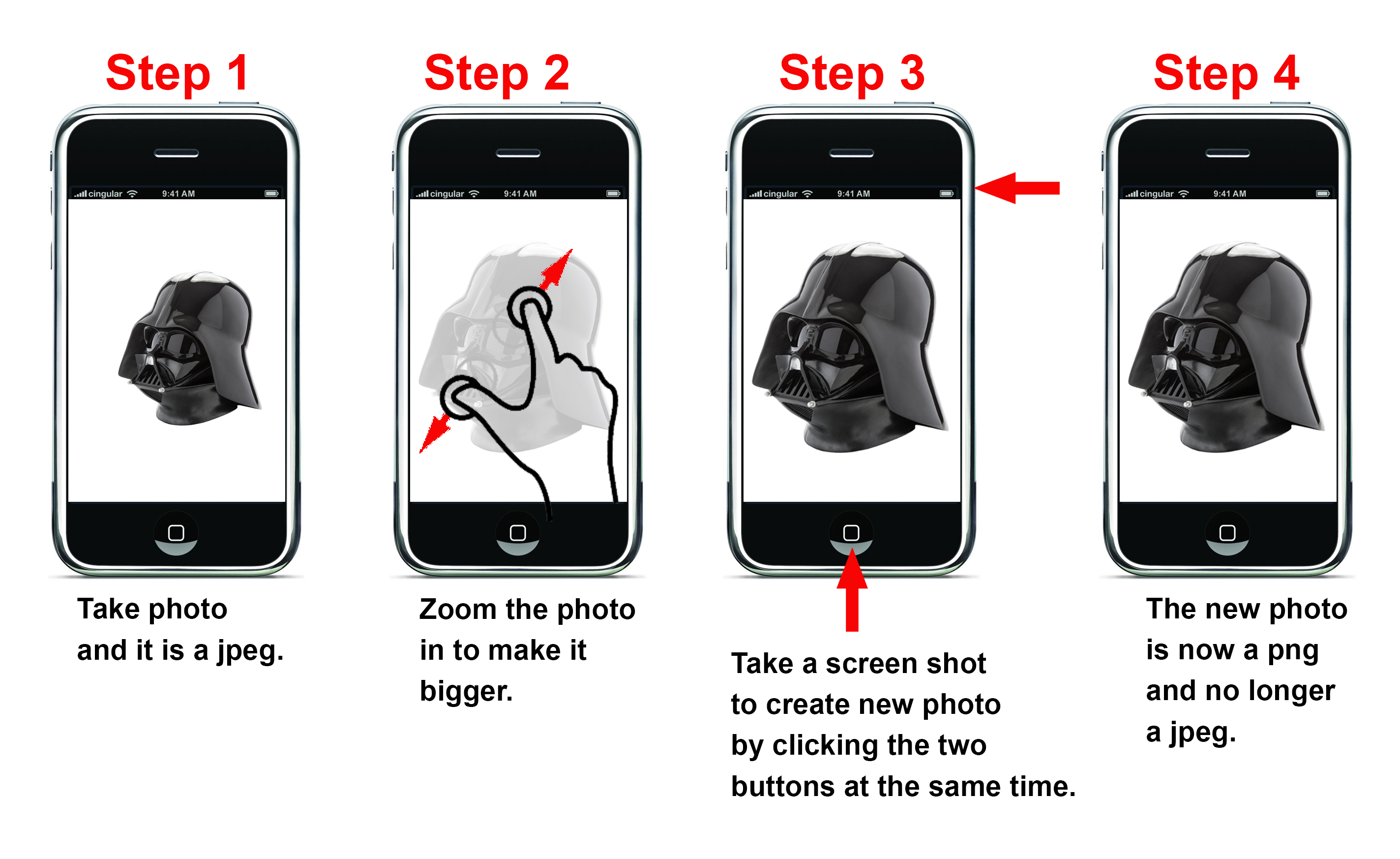 Step 1

cingular 9:41 AM

Take photo and it is a jpeg.

Step 2

cingular 9:41 AM

Zoom the photo in to make it bigger.

Step 3

cingular 9:41 AM

Take a screen shot to create new photo by clicking the two buttons at the same time.

Step 4

cingular 9:41 AM

The new photo is now a png and no longer a jpeg.