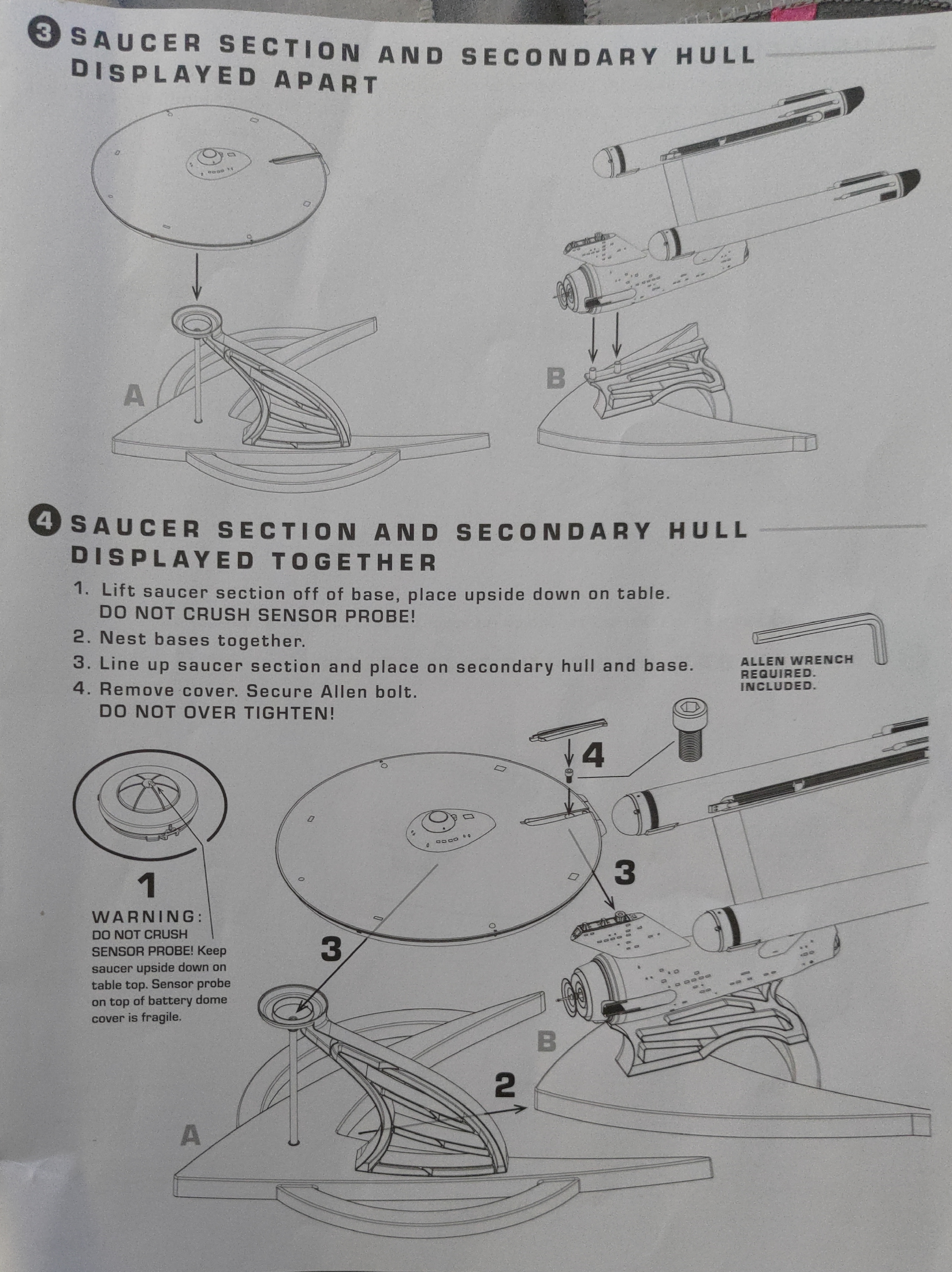 3 SAUCER SECTION AND SECONDARY HULL DISPLAYED APART

A

B

4 SAUCER SECTION AND SECONDARY HULL DISPLAYED TOGETHER

1. Lift saucer section off of base, place upside down on table. DO NOT CRUSH SENSOR PROBE!
2. Nest bases together.
3. Line up saucer section and place on secondary hull and base.
4. Remove cover. Secure Allen bolt. DO NOT OVER TIGHTEN!

ALLEN WRENCH REQUIRED. INCLUDED.

4

1

WARNING:
DO NOT CRUSH SENSOR PROBE! Keep saucer upside down on table top. Sensor probe on top of battery dome cover is fragile.

3

3

B

2

A