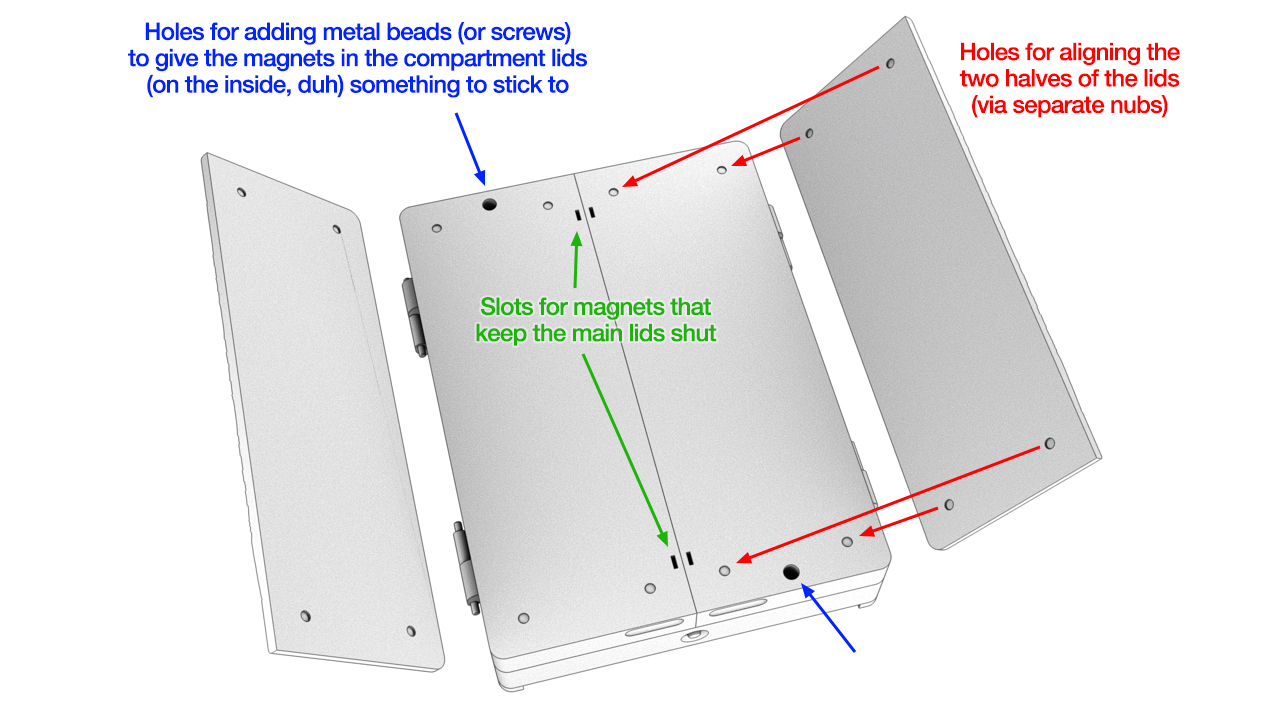 Holes for adding metal beads (or screws) to give the magnets in the compartment lids (on the inside, duh) something to stick to

Holes for aligning the two halves of the lids (via separate nubs)

Slots for magnets that keep the main lids shut