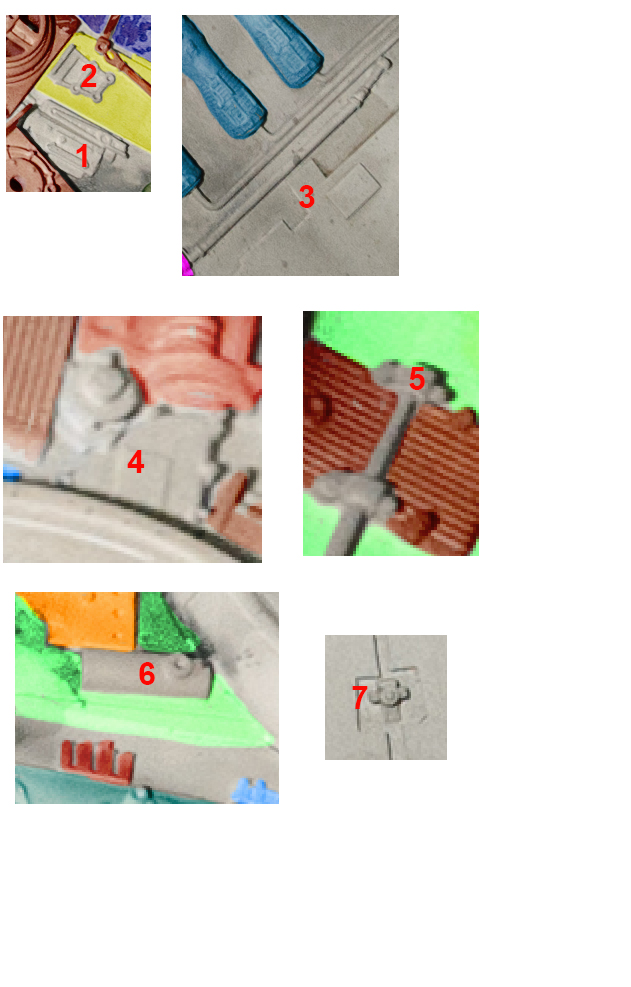 2
1
3
4
5
6
7