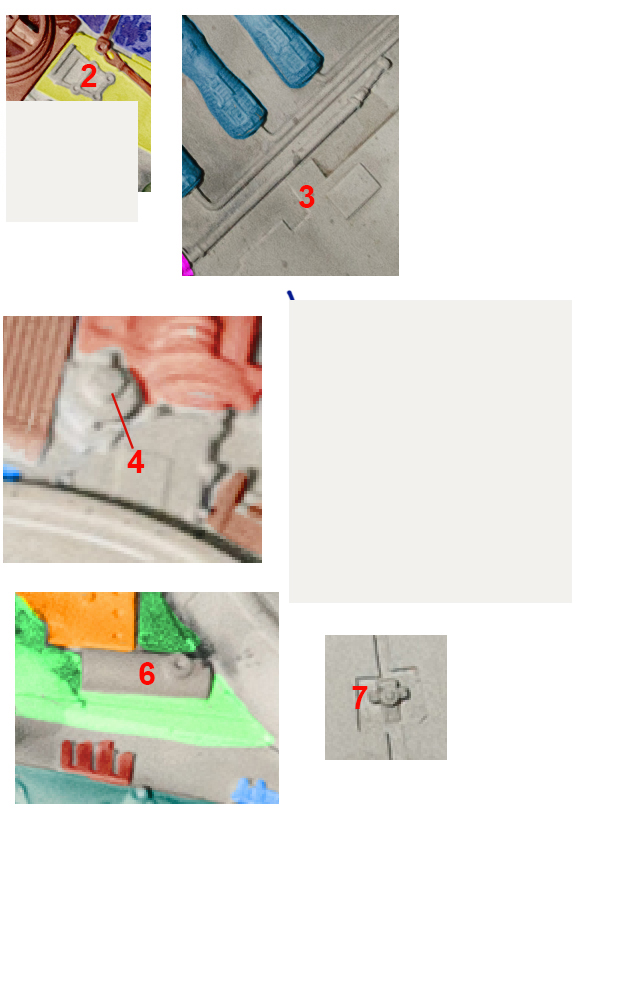 2

3

4

6

7