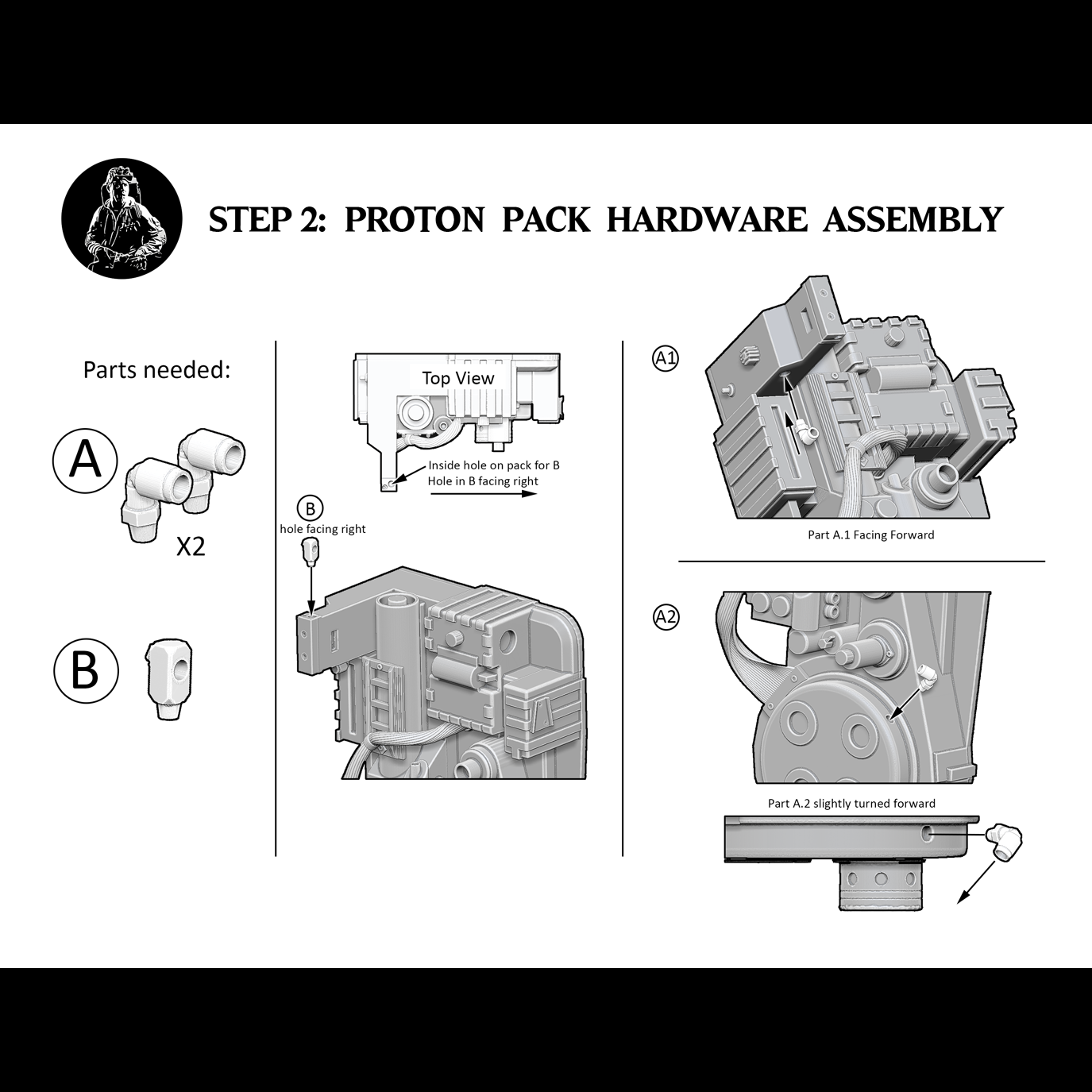 STEP 2: PROTON PACK HARDWARE ASSEMBLY

Parts needed:

A

X2

B

Top View

Inside hole on pack for B
Hole in B facing right

B
hole facing right

A1

Part A.1 Facing Forward

A2

Part A.2 slightly turned forward