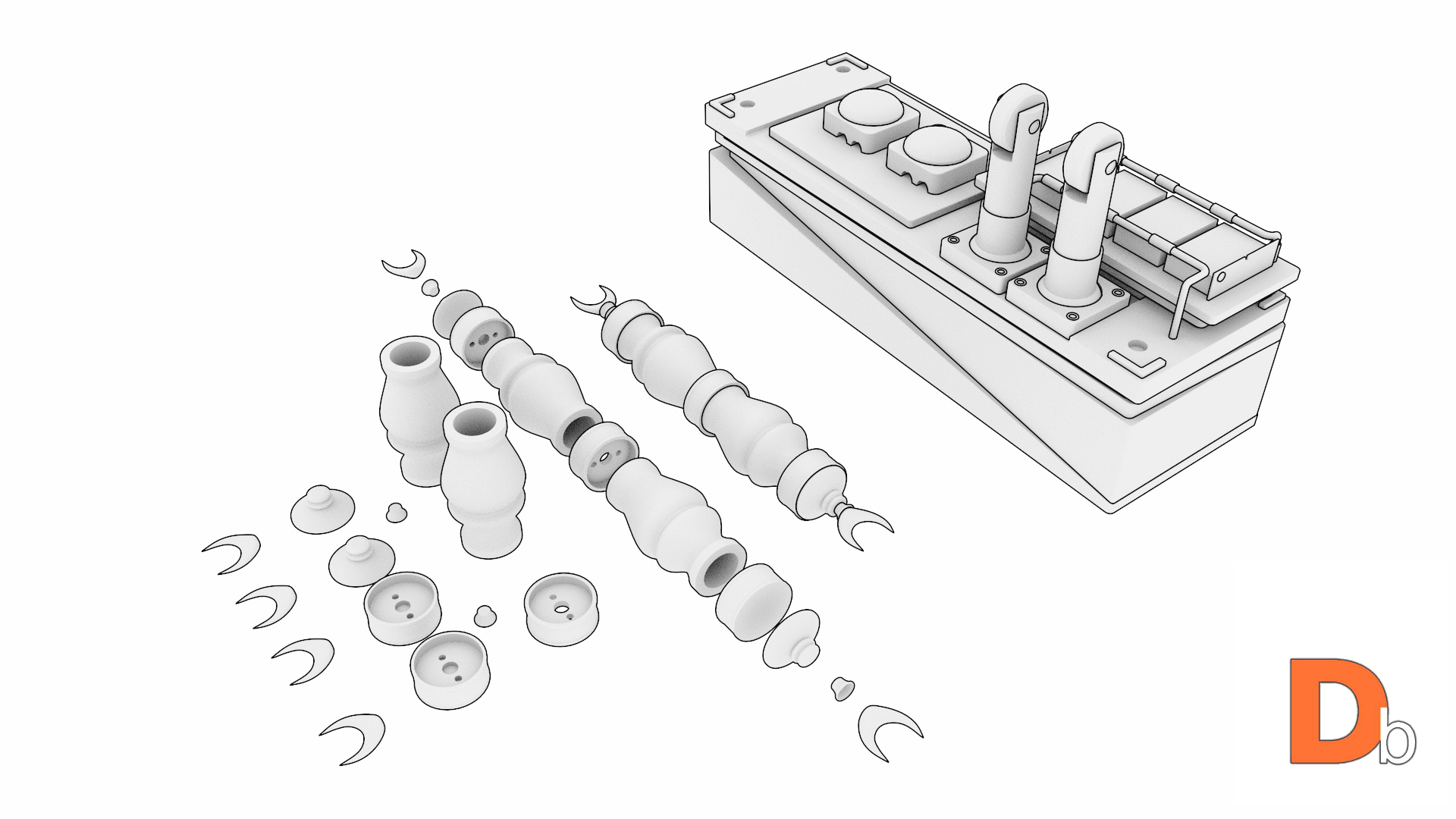 Db