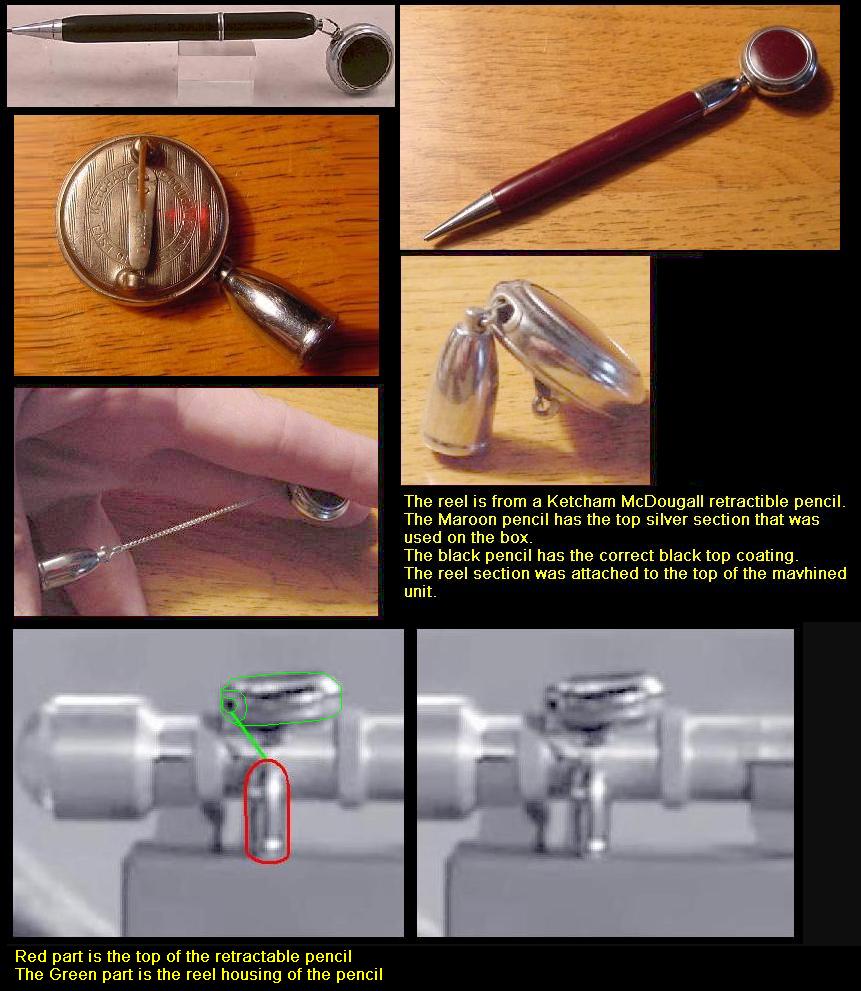 The reel is from a Ketcham McDougall retractible pencil.
The Maroon pencil has the top silver section that was used on the box.
The black pencil has the correct black top coating.
The reel section was attached to the top of the mavhined unit.

Red part is the top of the retractable pencil
The Green part is the reel housing of the pencil