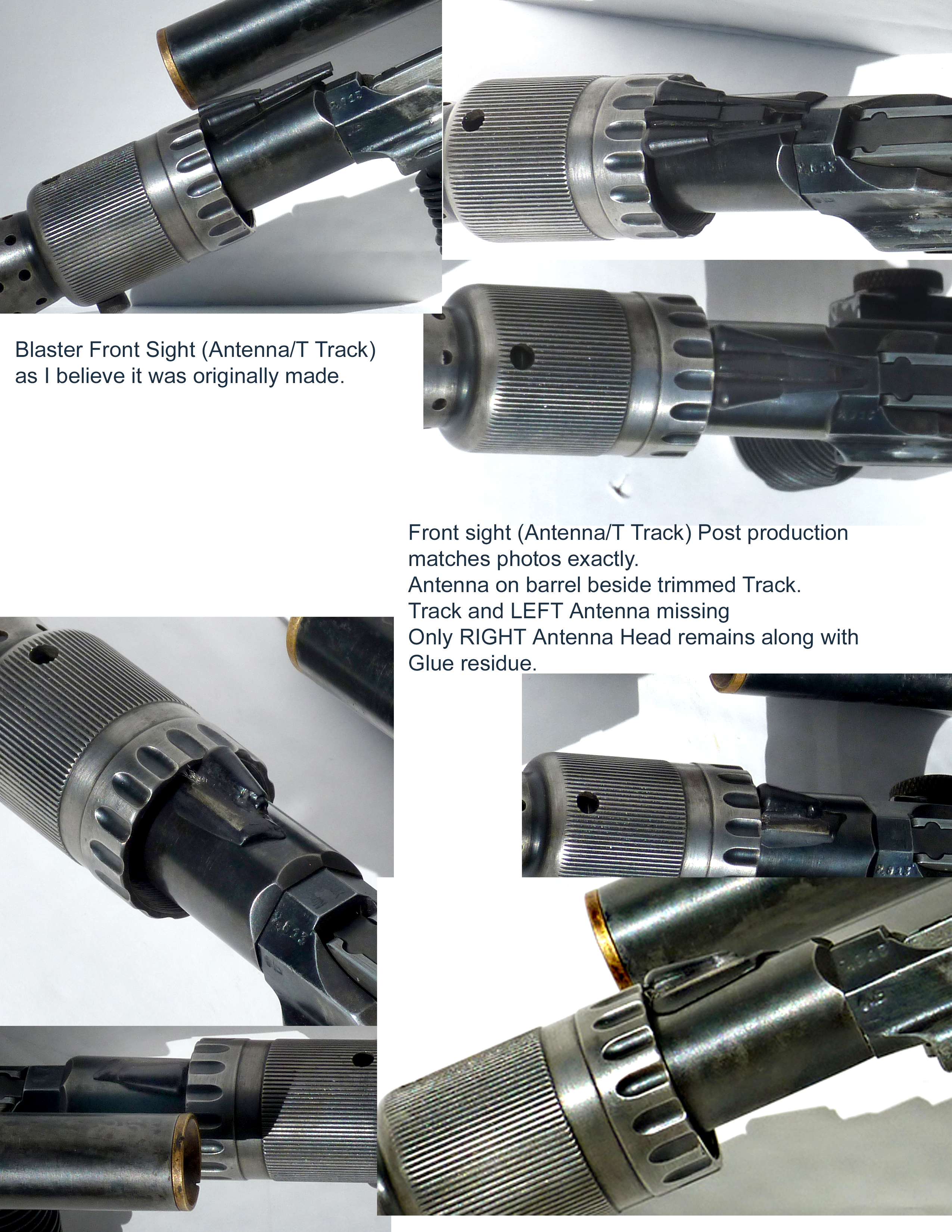 Blaster Front Sight (Antenna/T Track) as I believe it was originally made.

Front sight (Antenna/T Track) Post production matches photos exactly.
Antenna on barrel beside trimmed Track.
Track and LEFT Antenna missing
Only RIGHT Antenna Head remains along with Glue residue.