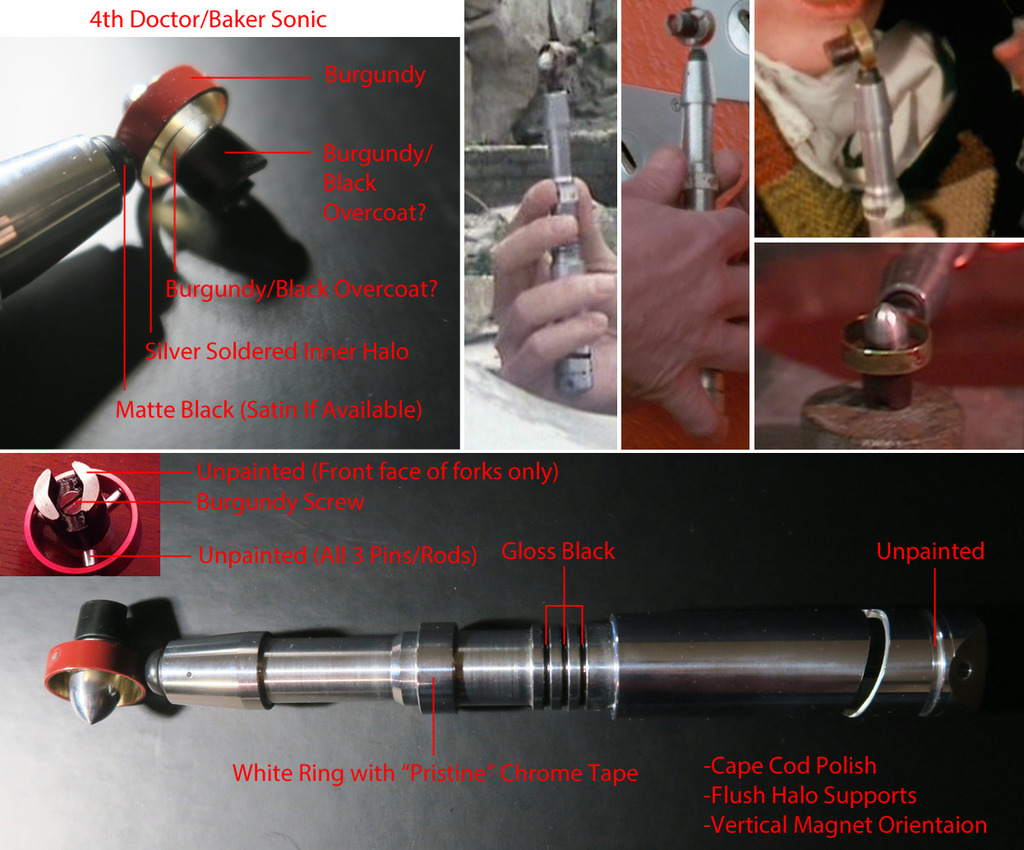 4th Doctor/Baker Sonic

Burgundy

Burgundy/ Black Overcoat?

Burgundy/Black Overcoat?

Silver Soldered Inner Halo

Matte Black (Satin If Available)

Unpainted (Front face of forks only)

Burgundy Screw

Unpainted (All 3 Pins/Rods)

Gloss Black

Unpainted

White Ring with "Pristine" Chrome Tape

-Cape Cod Polish
-Flush Halo Supports
-Vertical Magnet Orientaion