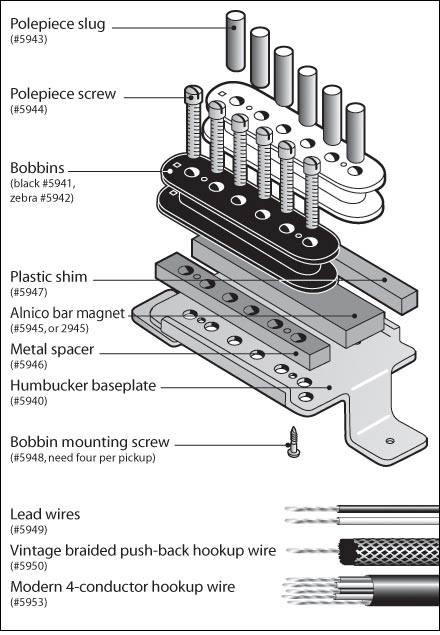 Polepiece slug
(#5943)

Polepiece screw
(#5944)

Bobbins
(black #5941, zebra #5942)

Plastic shim
(#5947)

Alnico bar magnet
(#5945, or 2945)

Metal spacer
(#5946)

Humbucker baseplate
(#5940)

Bobbin mounting screw
(#5948, need four per pickup)

Lead wires
(#5949)

Vintage braided push-back hookup wire
(#5950)

Modern 4-conductor hookup wire
(#5953)