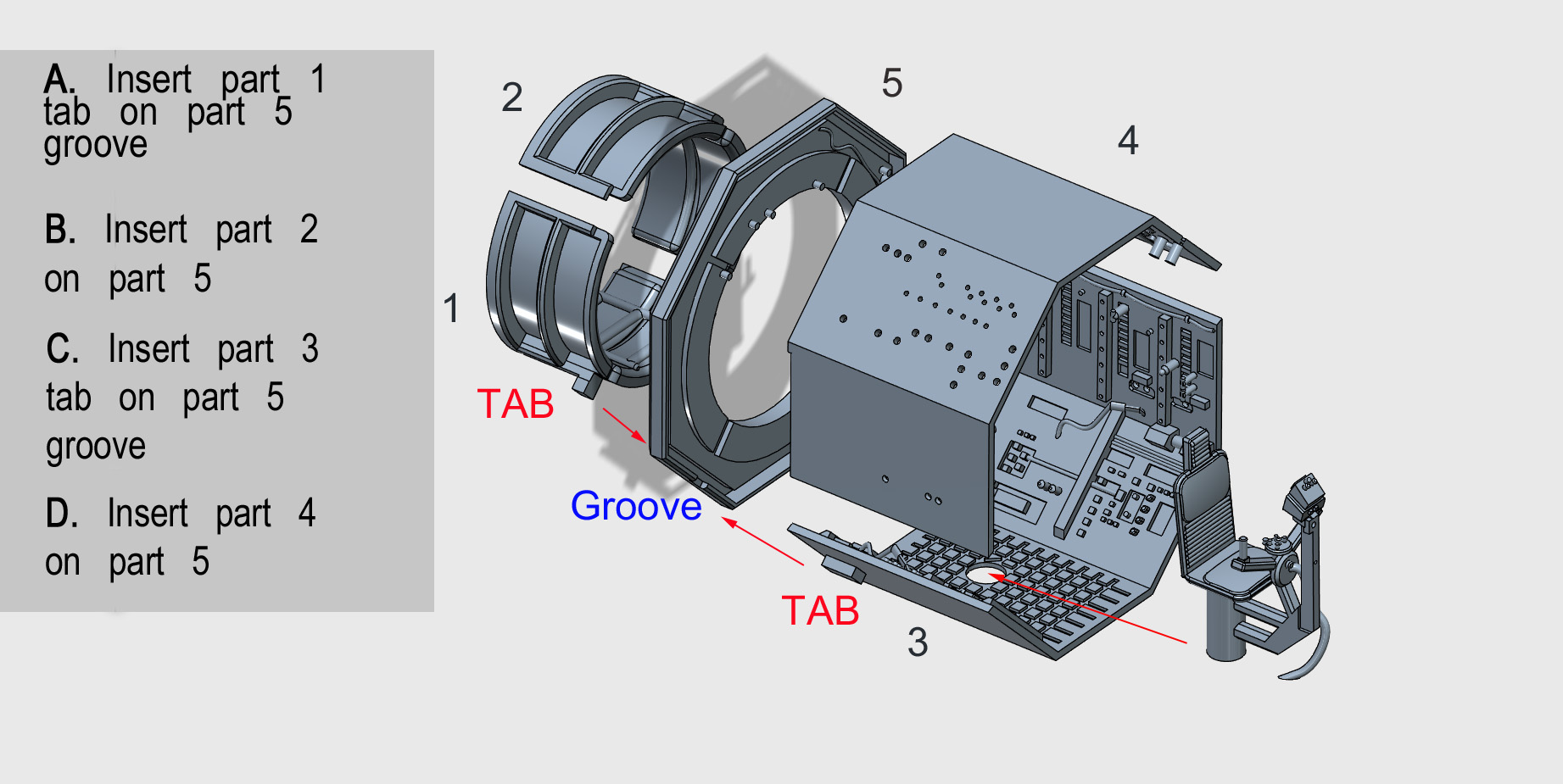 A. Insert part 1 tab on part 5 groove

B. Insert part 2 on part 5

C. Insert part 3 tab on part 5 groove

D. Insert part 4 on part 5

2

5

4

1

TAB

Groove

TAB

3