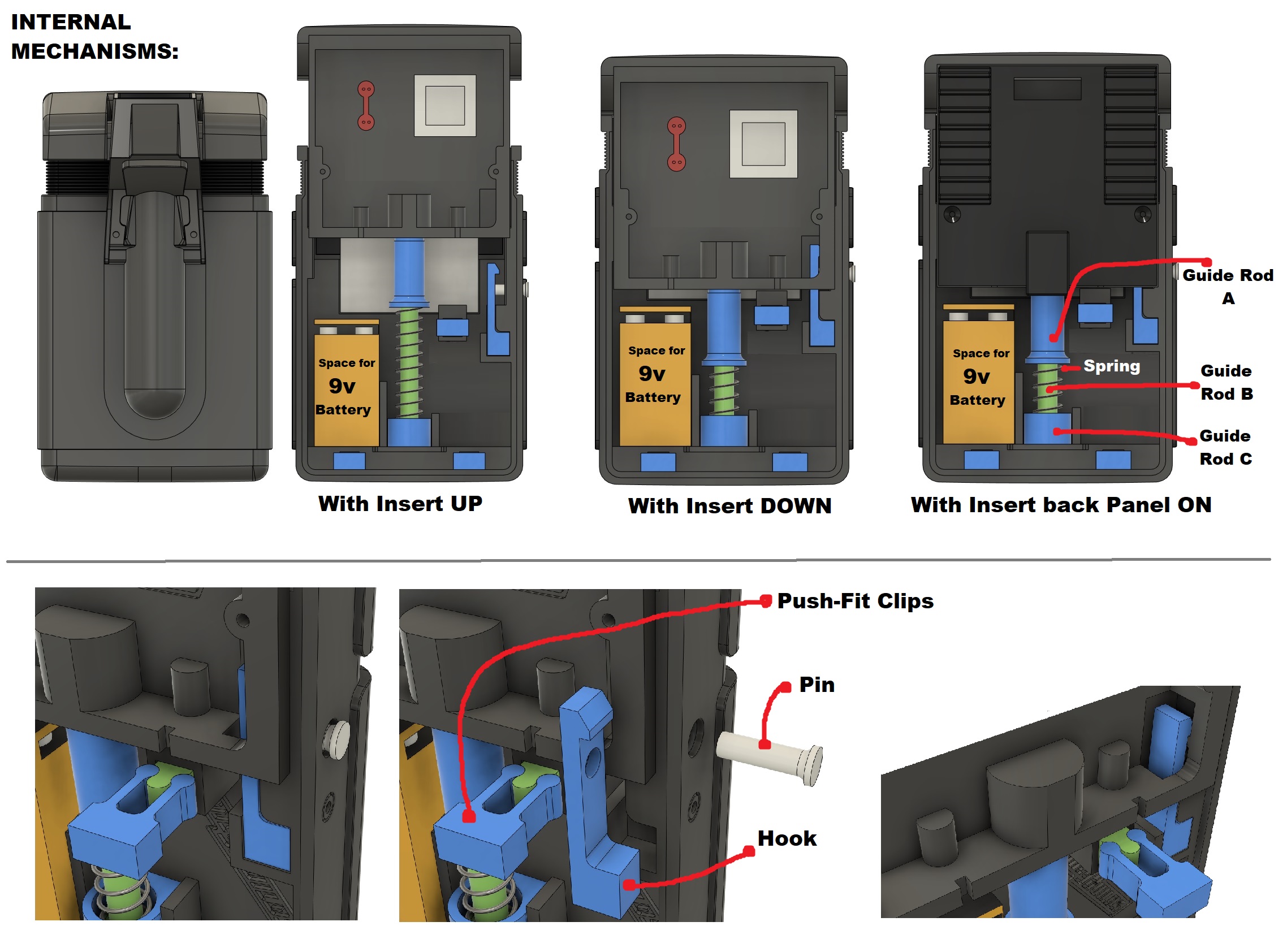 INTERNAL MECHANISMS:

Space for 9v Battery

With Insert UP

Space for 9v Battery

With Insert DOWN

Space for 9v Battery

Guide Rod A

Spring

Guide Rod B

Guide Rod C

With Insert back Panel ON

Push-Fit Clips

Pin

Hook