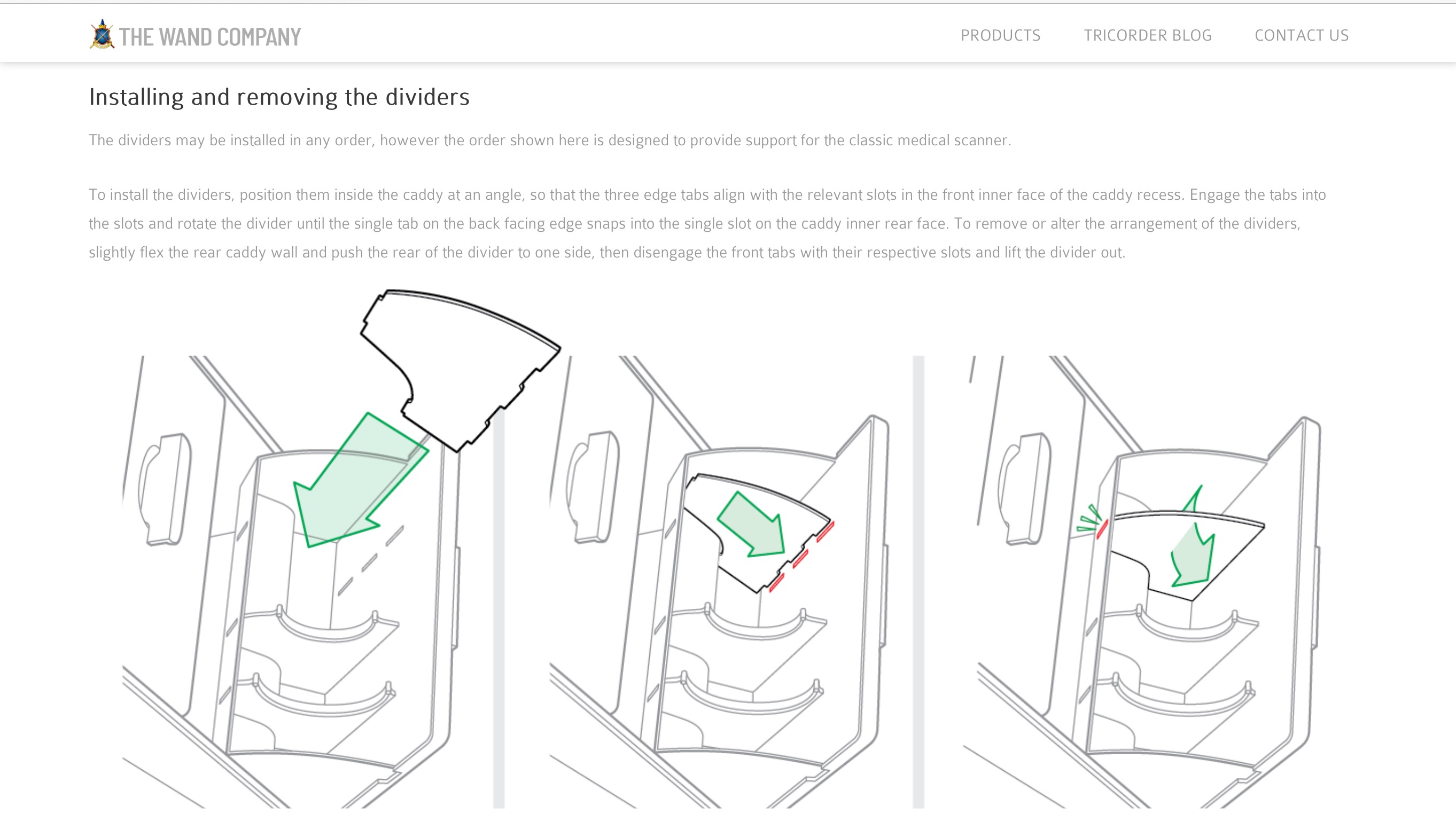 THE WAND COMPANY

PRODUCTS TRICORDER BLOG CONTACT US

Installing and removing the dividers

The dividers may be installed in any order, however the order shown here is designed to provide support for the classic medical scanner.

To install the dividers, position them inside the caddy at an angle, so that the three edge tabs align with the relevant slots in the front inner face of the caddy recess. Engage the tabs into the slots and rotate the divider until the single tab on the back facing edge snaps into the single slot on the caddy inner rear face. To remove or alter the arrangement of the dividers, slightly flex the rear caddy wall and push the rear of the divider to one side, then disengage the front tabs with their respective slots and lift the divider out.