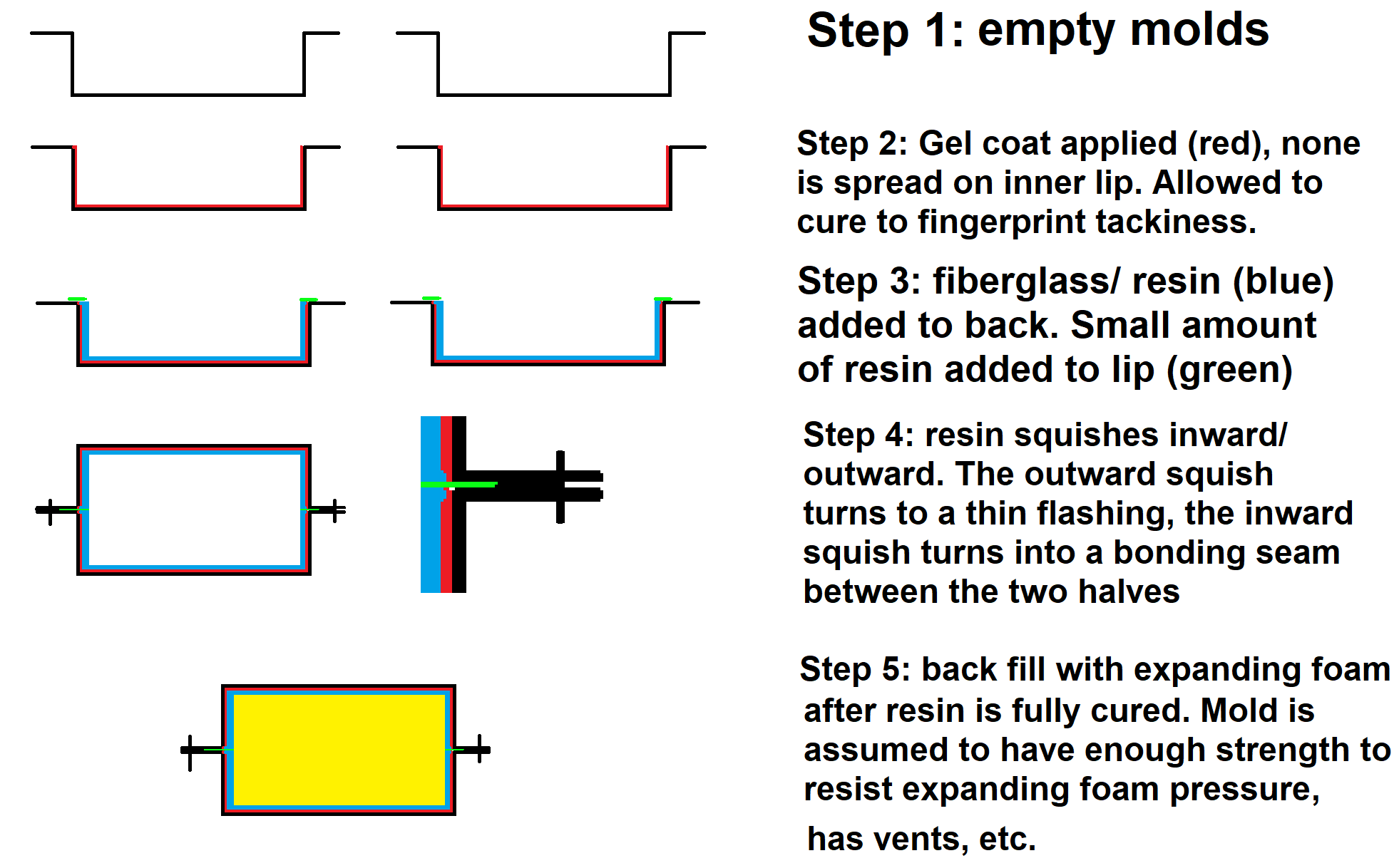 Step 1: empty molds

Step 2: Gel coat applied (red), none is spread on inner lip. Allowed to cure to fingerprint tackiness.

Step 3: fiberglass/ resin (blue) added to back. Small amount of resin added to lip (green)

Step 4: resin squishes inward/ outward. The outward squish turns to a thin flashing, the inward squish turns into a bonding seam between the two halves

Step 5: back fill with expanding foam after resin is fully cured. Mold is assumed to have enough strength to resist expanding foam pressure, has vents, etc.